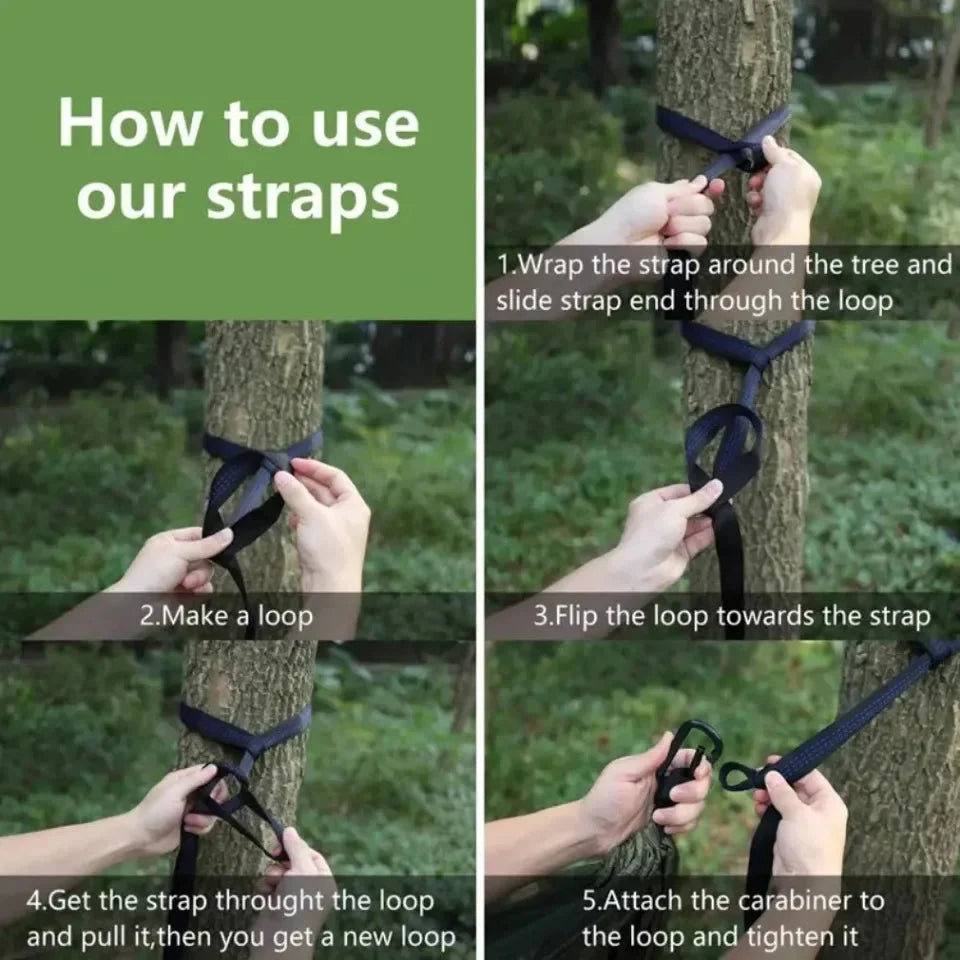 How to use our straps

1.Wrap the strap around the tree and slide strap end through the loop

2.Make a loop

3.Flip the loop towards the strap

4.Get the strap throught the loop and pull it,then you get a new loop

5.Attach the carabiner to the loop and tighten it